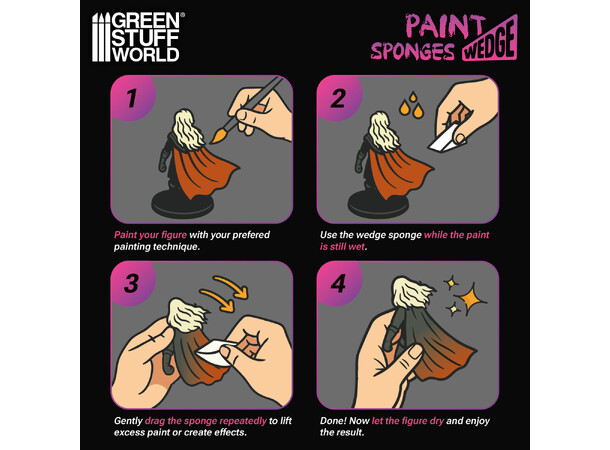 GREEN STUFF WORLD®

PAINT SPONGES WEDGE

1

Paint your figure with your prefered painting technique.

2

Use the wedge sponge while the paint is still wet.

3

Gently drag the sponge repeatedly to lift excess paint or create effects.

4

Done! Now let the figure dry and enjoy the result.